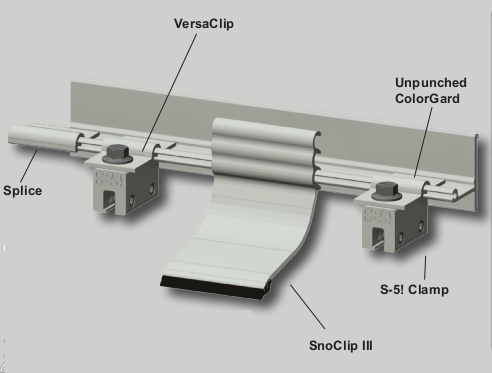 VersaClip

Unpunched ColorGard

Splice

S-5!

S-5!

S-5! Clamp

SnoClip III