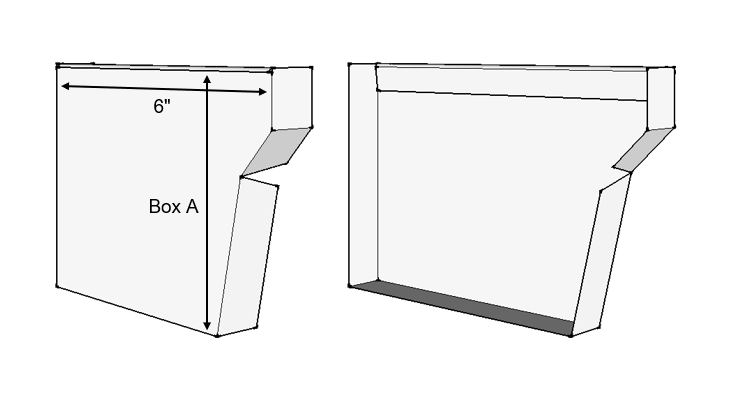 6"

Box A